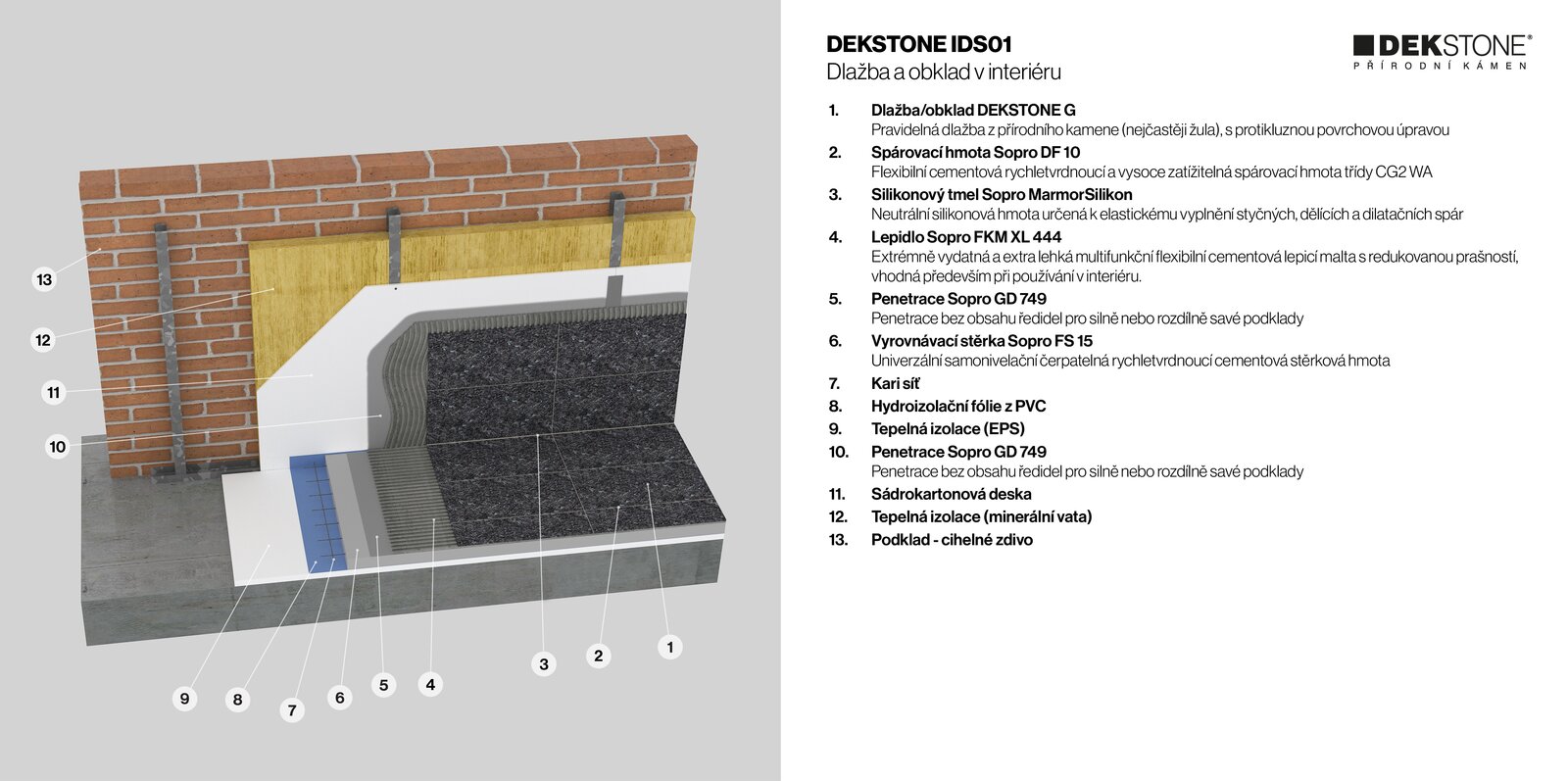 13

12

11

10

9 8 7 6 5 4 3 2 1

DEKSTONE IDS01
Dlažba a obklad v interiéru

DEKSTONE®
PŘÍRODNÍ KÁMEN

1. Dlažba/obklad DEKSTONE G
Pravidelná dlažba z přírodního kamene (nejčastěji žula), s protikluznou povrchovou úpravou

2. Spárovací hmota Sopro DF 10
Flexibilní cementová rychletvrdnoucí a vysoce zatížitelná spárovací hmota třídy CG2 WA

3. Silikonový tmel Sopro MarmorSilikon
Neutrální silikonová hmota určená k elastickému vyplnění styčných, dělících a dilatačních spár

4. Lepidlo Sopro FKM XL 444
Extrémně vydatná a extra lehká multifunkční flexibilní cementová lepicí malta s redukovanou prašností, vhodná především při používání v interiéru.

5. Penetrace Sopro GD 749
Penetrace bez obsahu ředidel pro silně nebo rozdílně savé podklady

6. Vyrovnávací stěrka Sopro FS 15
Univerzální samonivelační čerpatelná rychletvrdnoucí cementová stěrková hmota

7. Kari síť

8. Hydroizolační fólie z PVC

9. Tepelná izolace (EPS)

10. Penetrace Sopro GD 749
Penetrace bez obsahu ředidel pro silně nebo rozdílně savé podklady

11. Sádrokartonová deska

12. Tepelná izolace (minerální vata)

13. Podklad - cihelné zdivo